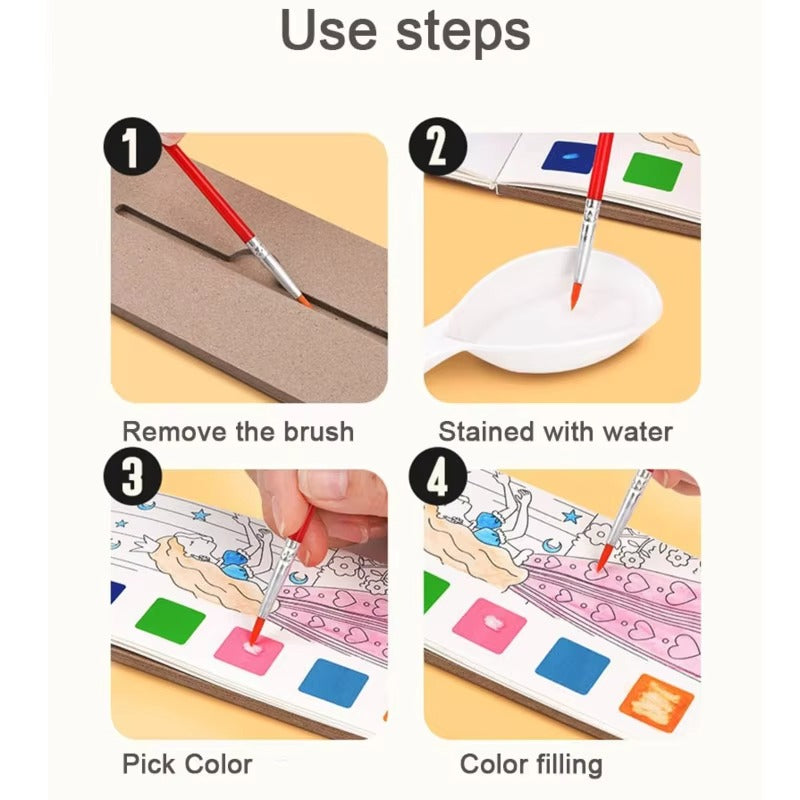 Use steps

1

Remove the brush

2

Stained with water

3

Pick Color

4

Color filling